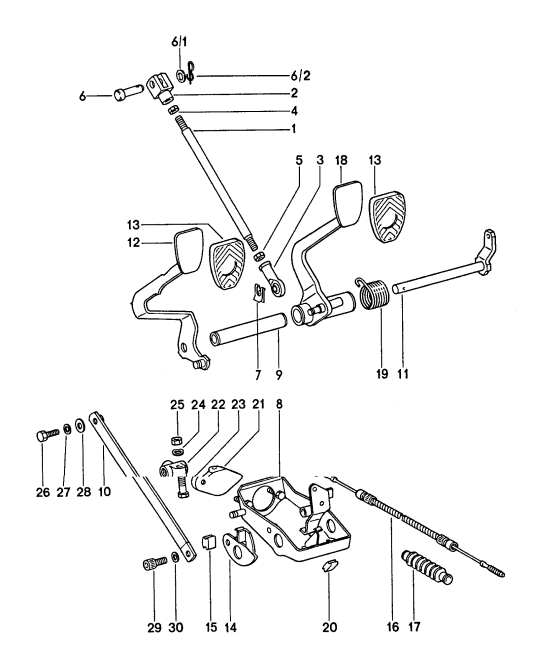 6/1
6/2
6
2
4
1
5
3
18
13
13
12
7
9
19
11
25
24
22
23
21
8
26
27
28
10
29
30
15
14
20
16
17