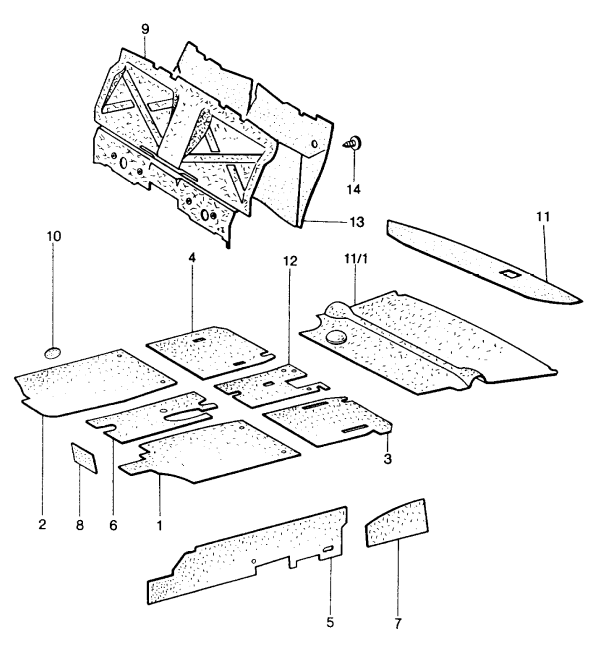 9
14
13
11
10
4
12
11/1
3
2
8
6
1
5
7