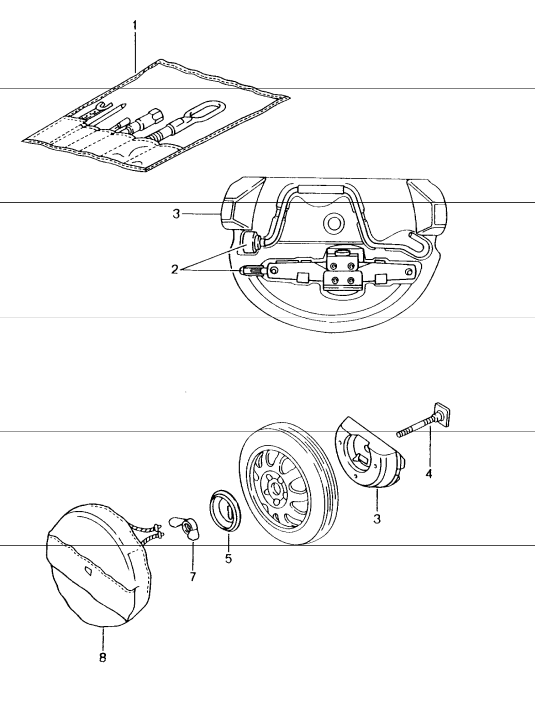 1

3

2

4

3

5

7

8