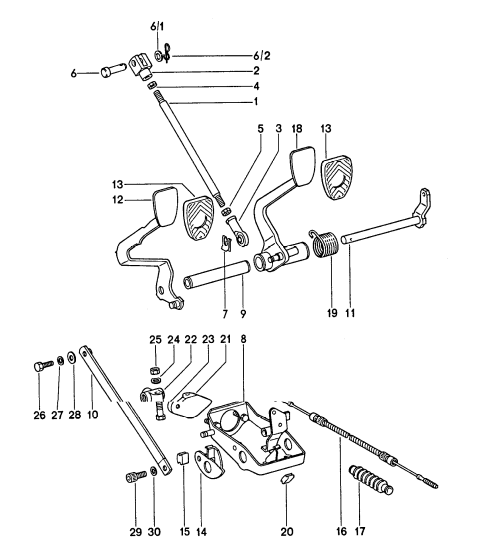 6/1
6/2
6
2
4
1
5
3
18
13
13
12
7
9
19
11
25
24
22
23
21
8
26
27
28
10
29
30
15
14
20
16
17