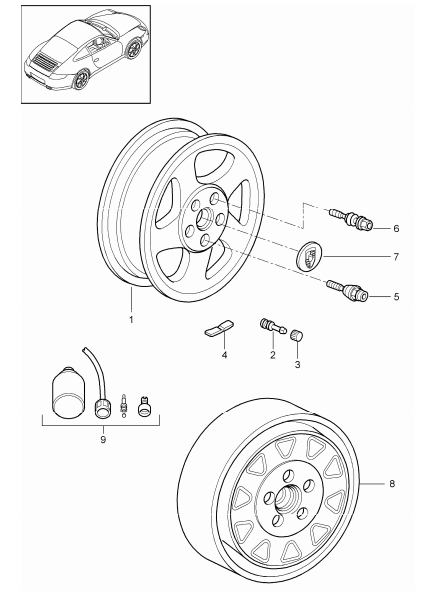 6
7
5
1
4
2
3
9
8