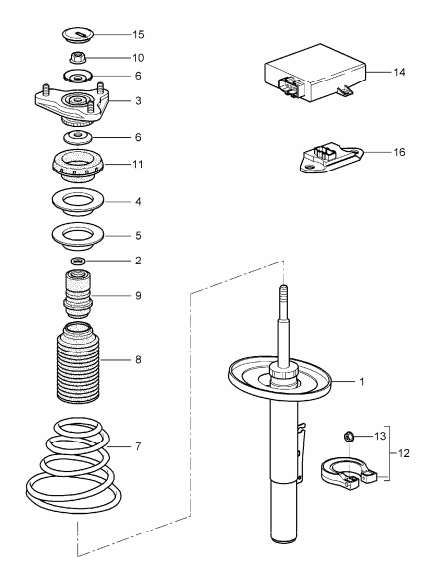 15
10
6
3
6
11
4
5
2
9
8
7
14
16
1
13
12