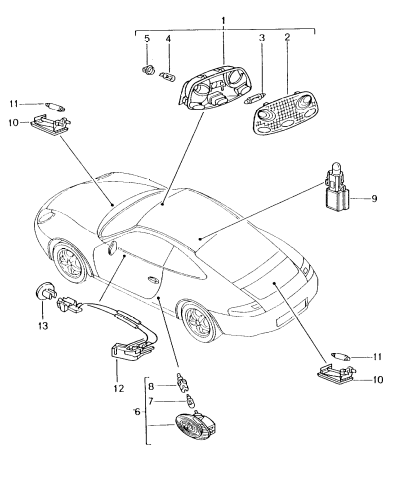 1
5
4
3
2
11
10
9
13
12
8
7
6
11
10