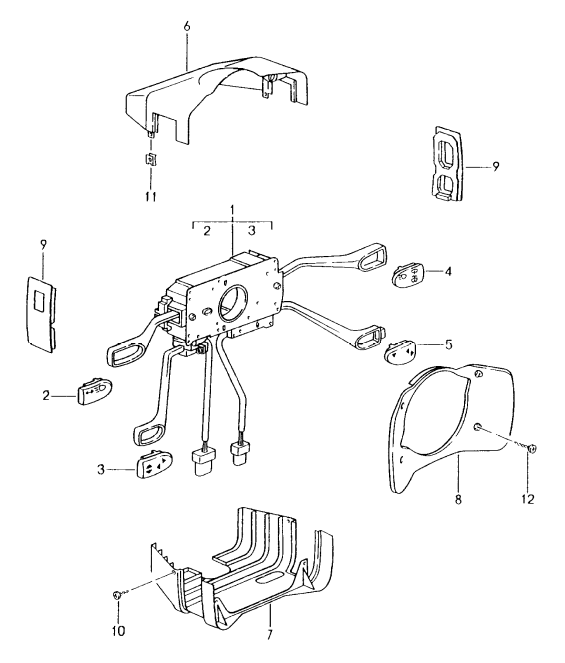 6

9

11

1

2 3

9

4

5

2

3

8

12

10

7