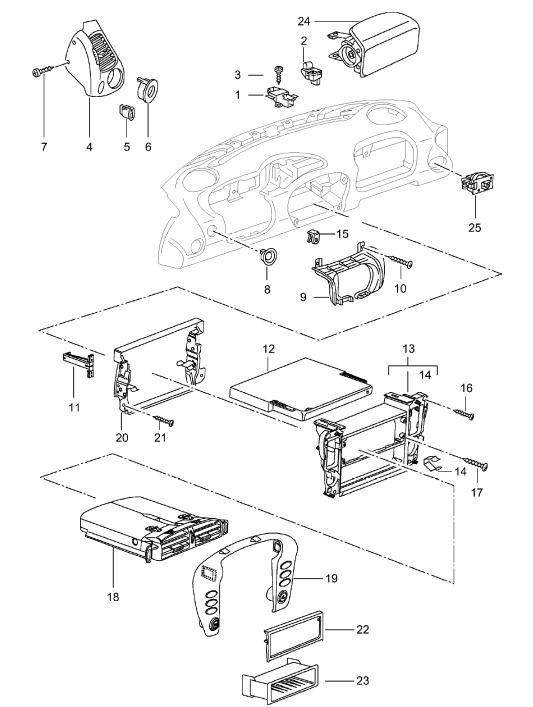 24
2
3
1
7
4
5
6
25
15
8
10
9
12
13
14
16
11
20
21
14
17
18
19
22
23