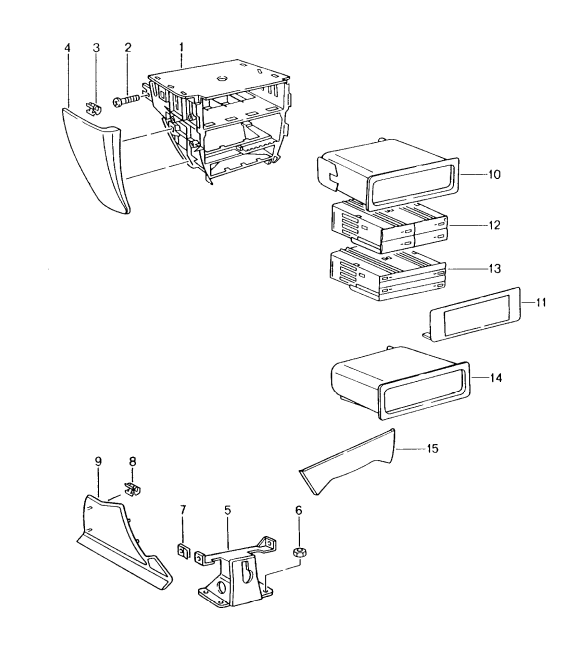 4 3 2 1
10
12
13
11
14
15
9 8
7 5 6