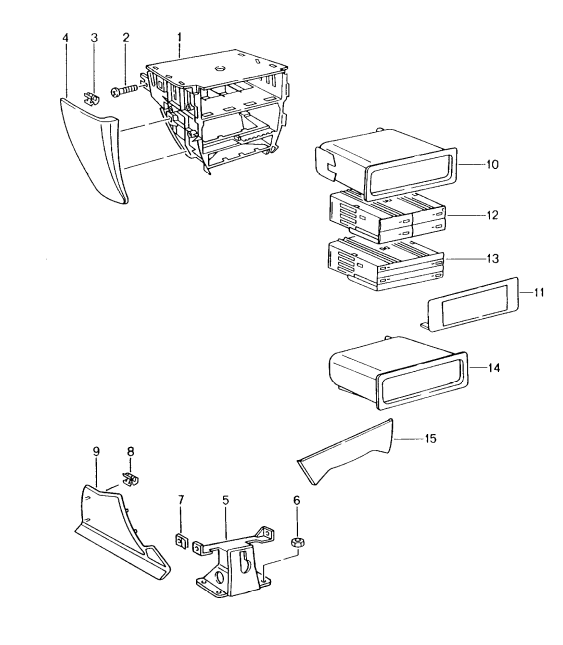 4
3
2
1
10
12
13
11
14
15
9
8
7
5
6