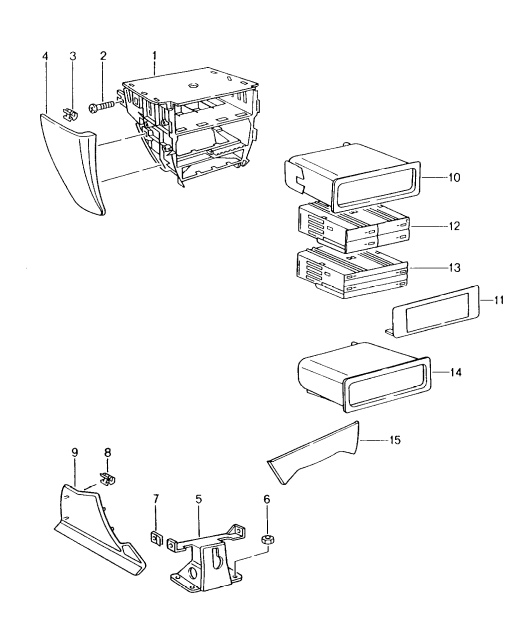 4
3
2
1
10
12
13
11
14
15
9
8
7
5
6