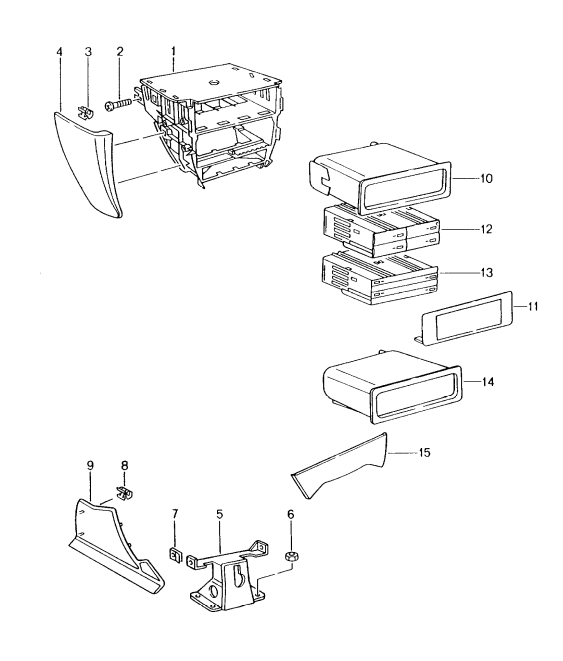 4
3
2
1
10
12
13
11
14
15
9
8
7
5
6