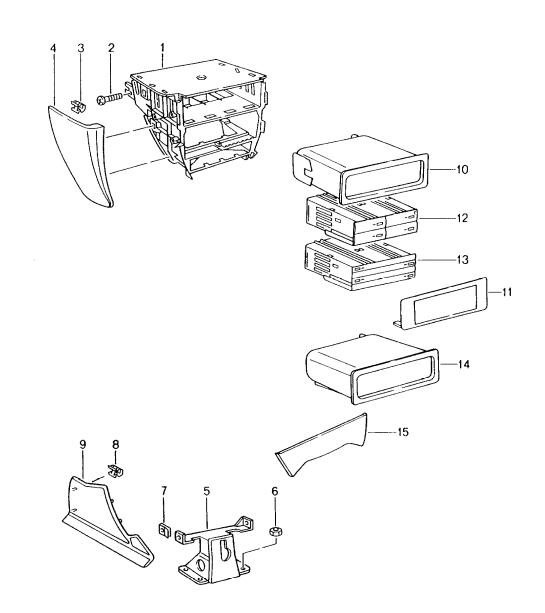 4
3
2
1
10
12
13
11
14
15
9
8
7
5
6