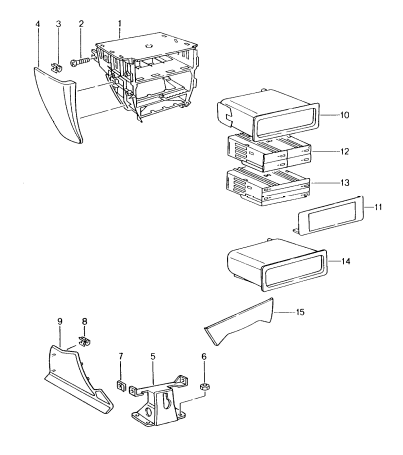 4
3
2
1
10
12
13
11
14
15
9
8
7
5
6