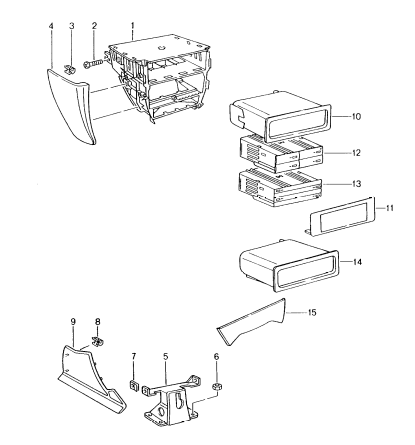 4
3
2
1
10
12
13
11
14
15
9
8
7
5
6