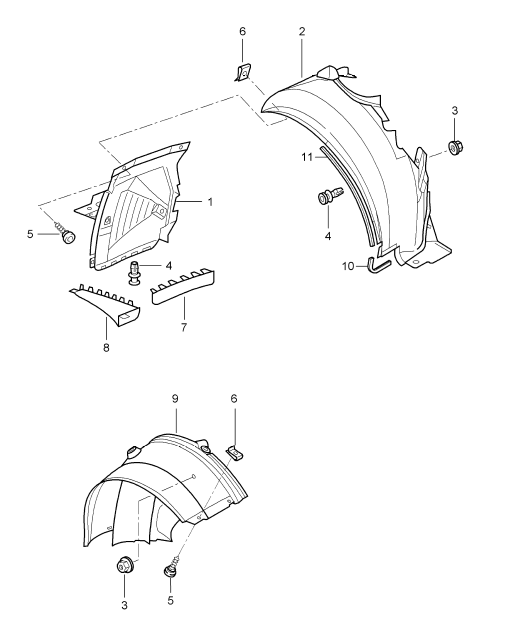 6
2
3
11
1
5
4
4
10
7
8
9
6
3
5