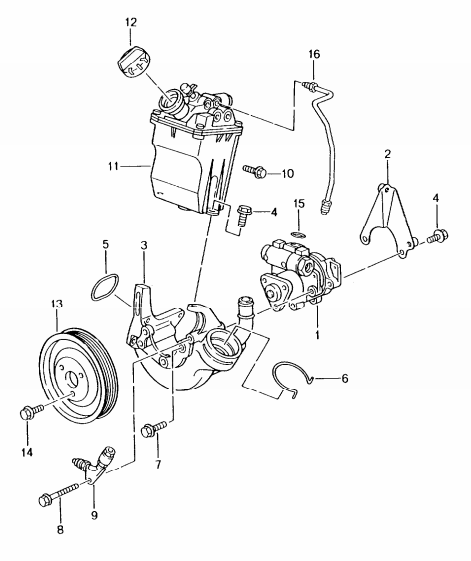 12
16
11
10
2
4
4
15
5
3
13
1
6
14
7
9
8