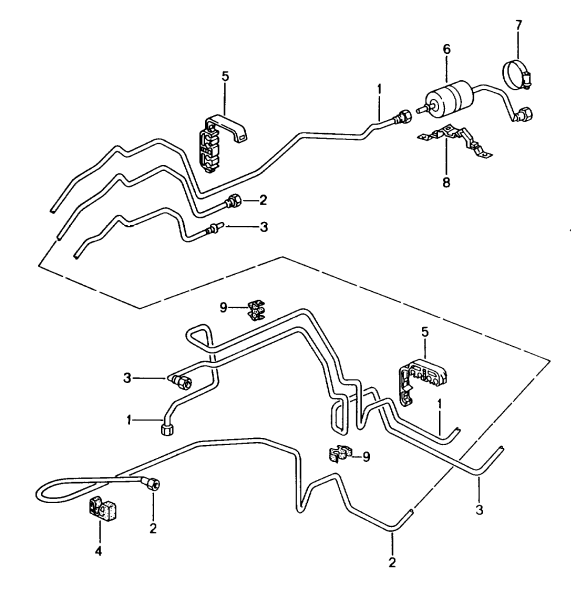 7
6
5
1
8
2
3
9
5
3
1
1
9
3
2
4
2