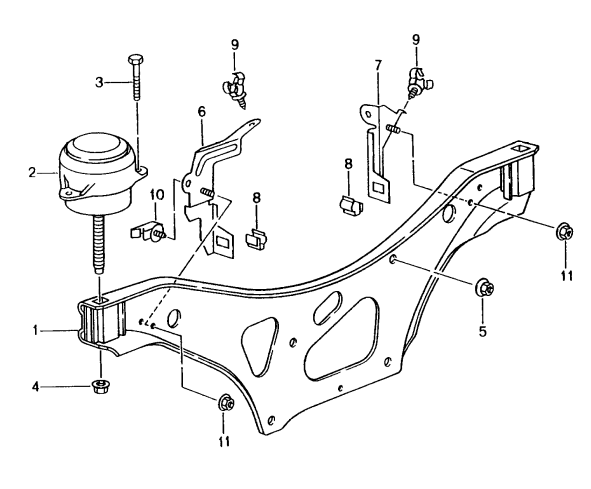 9
9
3
7
6
2
8
10
8
11
5
1
4
11