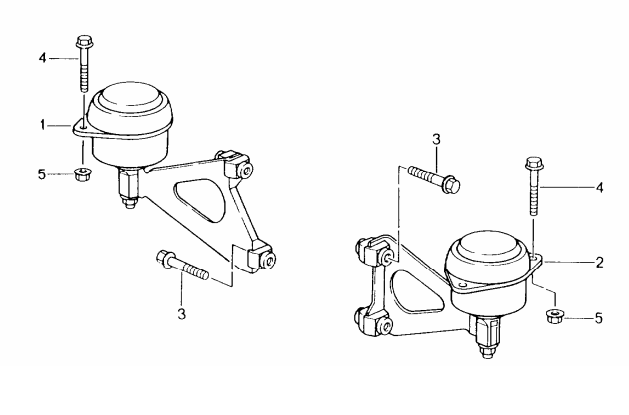 4
1
5
3
3
4
2
5