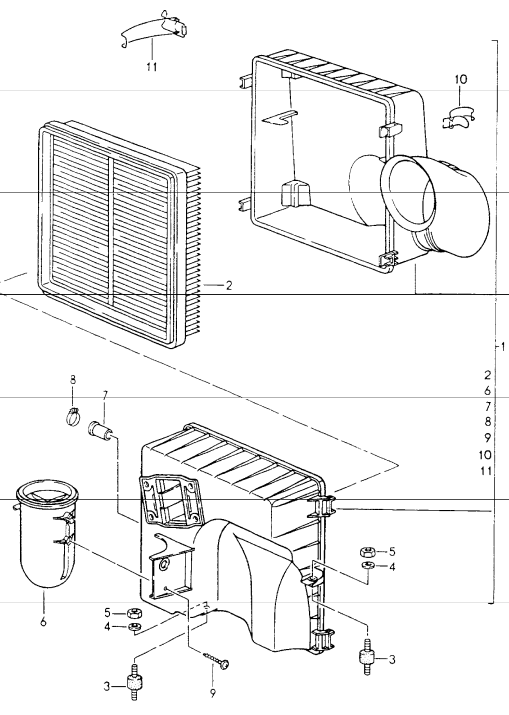 11
10
2
1
2
6
7
8
9
10
11
8
7
5
4
6
5
4
3
9
3