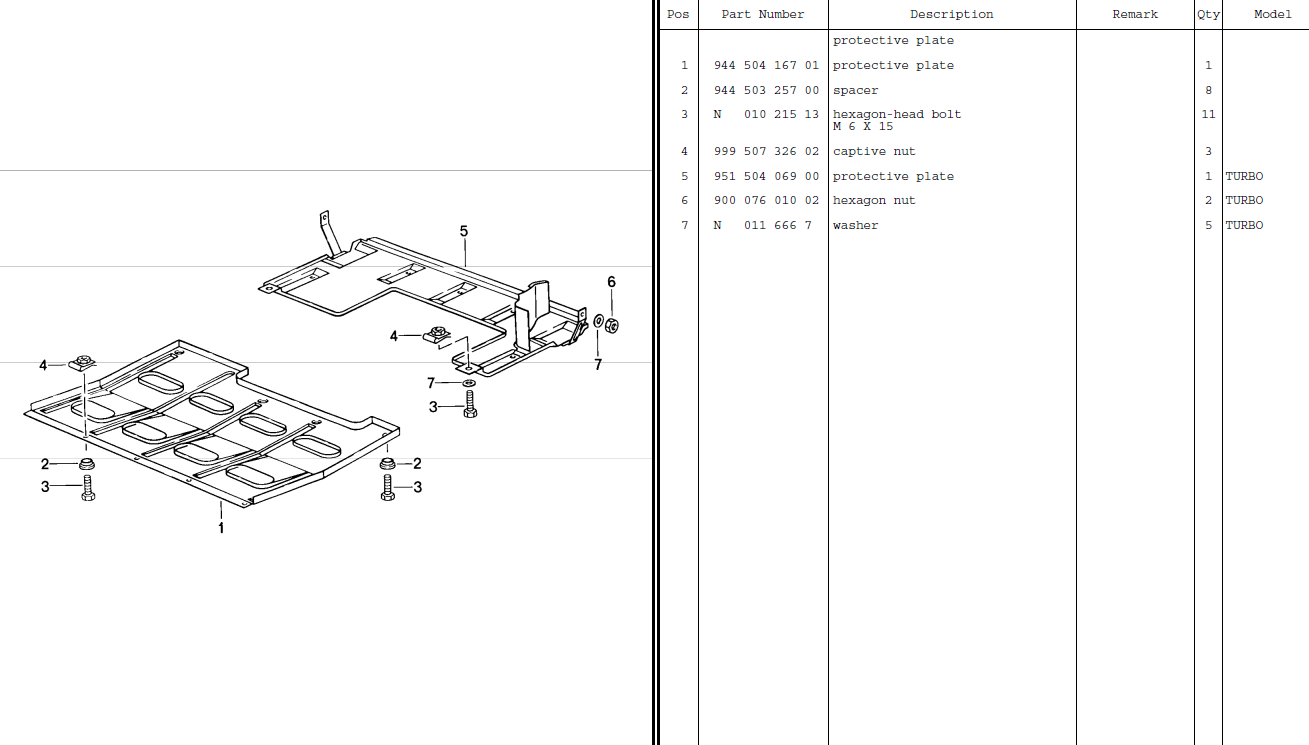 5
6
4
7
4
7
3
2
2
3
3
1

| Pos | Part Number | Description | Remark | Qty | Model |
|---|---|---|---|---|---|
| | | protective plate | | | |
| 1 | 944 504 167 01 | protective plate | | 1 | |
| 2 | 944 503 257 00 | spacer | | 8 | |
| 3 | N 010 215 13 | hexagon-head bolt M 6 X 15 | | 11 | |
| 4 | 999 507 326 02 | captive nut | | 3 | |
| 5 | 951 504 069 00 | protective plate | | 1 | TURBO |
| 6 | 900 076 010 02 | hexagon nut | | 2 | TURBO |
| 7 | N 011 666 7 | washer | | 5 | TURBO |