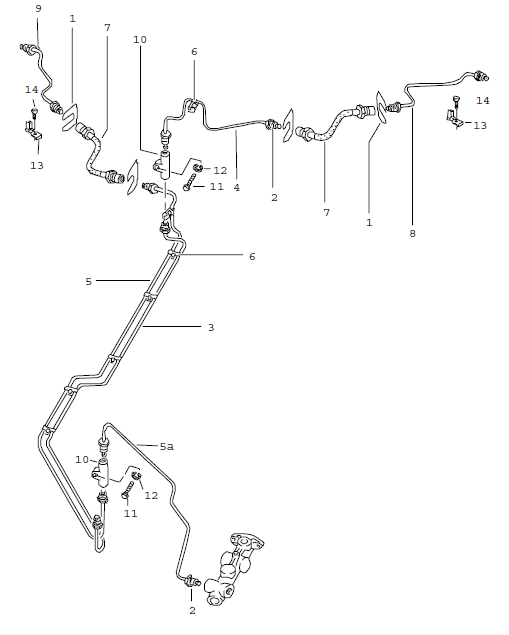 9
1
7
10
6
14
13
12
11
4
2
7
1
8
14
13
6
5
3
5a
10
12
11
2