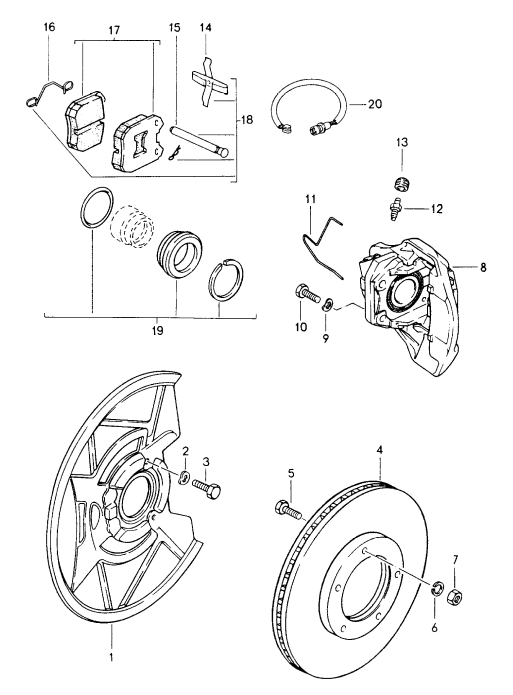 16
17
15
14
18
20
13
12
11
8
10
9
19
2
3
4
5
7
6
1