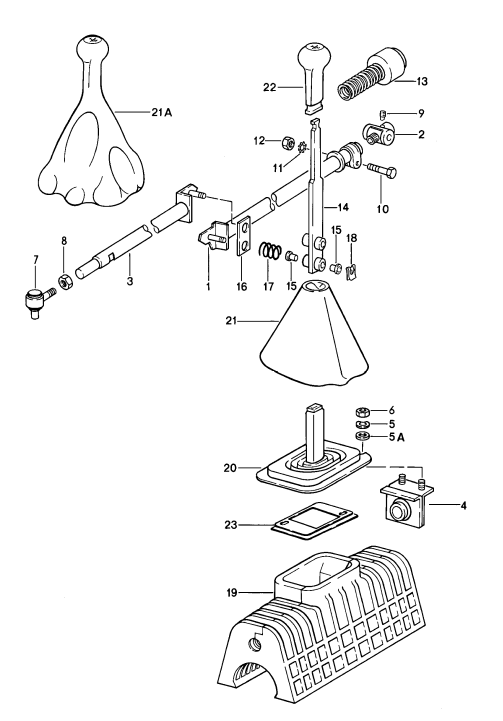 21 A
22
13
9
2
12
11
10
14
8
7
3
1
16
17
15
15
18
21
6
5
5 A
20
4
23
19