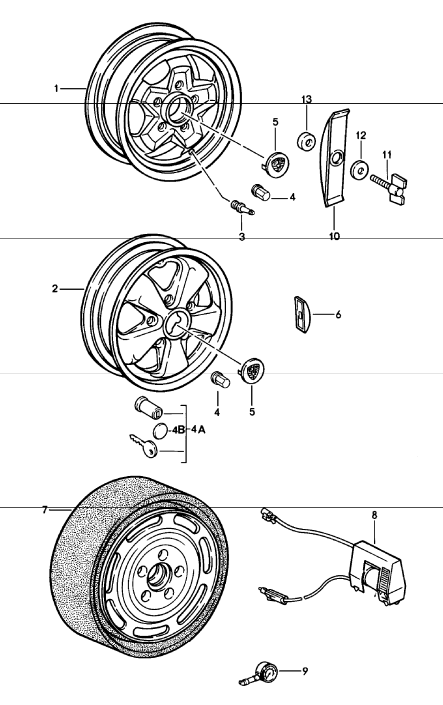 1
13
5
12
11
4
3
10
2
6
4
5
4B
4A
7
8
9