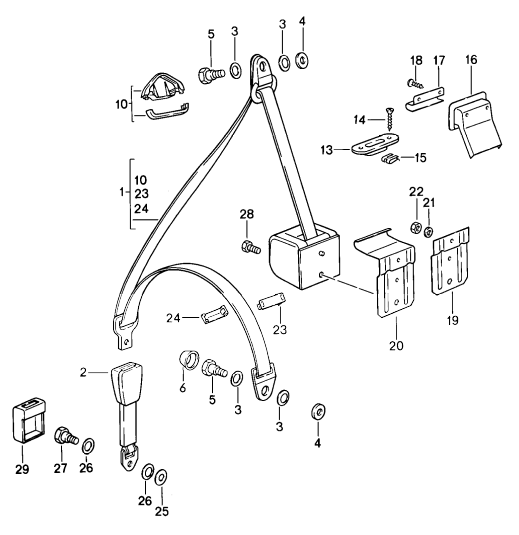 5
3
3
4
18
17
16
10
14
13
15
1
10
23
24
22
21
28
24
23
20
19
2
6
5
3
3
4
29
27
26
26
25