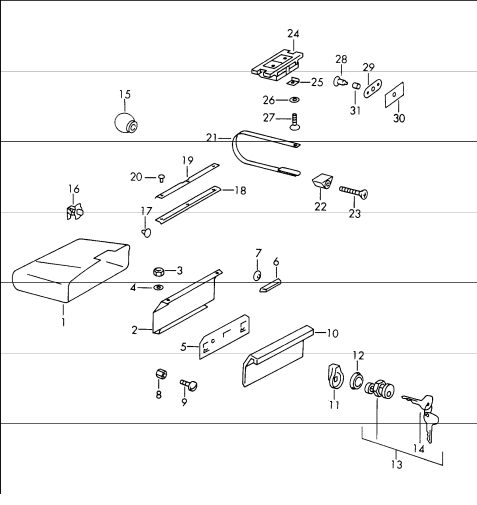 24
28
29
25
15
26
31
30
27
21
19
20
18
16
22
23
17
7
6
3
4
1
2
10
5
12
8
9
11
14
13