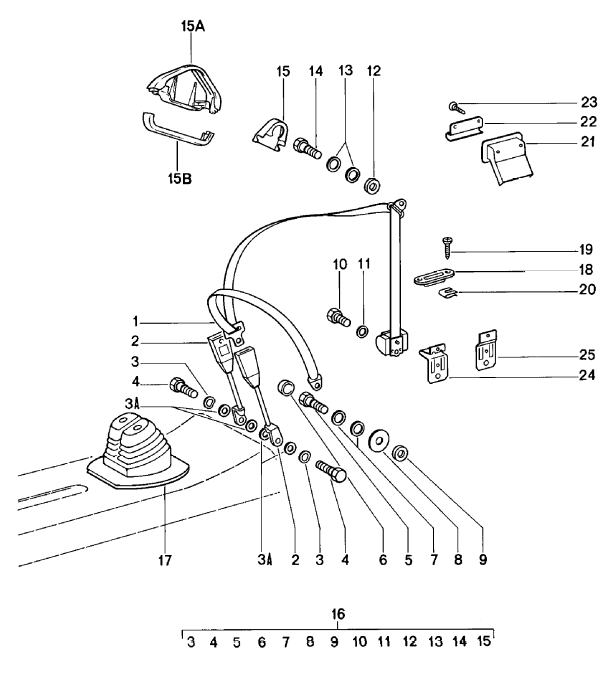 15A
15B
15
14
13
12
23
22
21
19
18
20
10
11
1
2
3
4
3A
25
24
17
3A
2
3
4
6
5
7
8
9
16
3 4 5 6 7 8 9 10 11 12 13 14 15