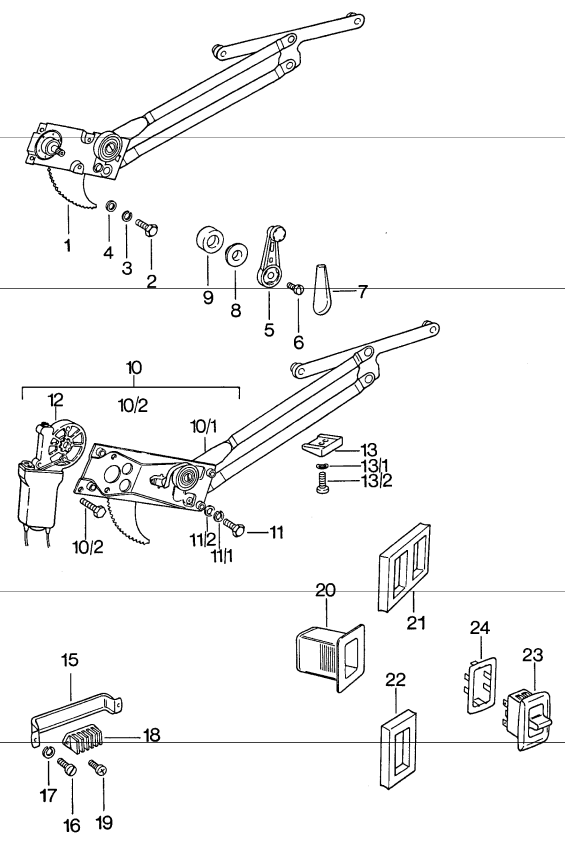 1
4
3
2
9
8
5
6
7
10
10/2
12
10/1
13
13/1
13/2
10/2
11/2
11/1
11
20
21
24
23
15
22
18
17
16
19