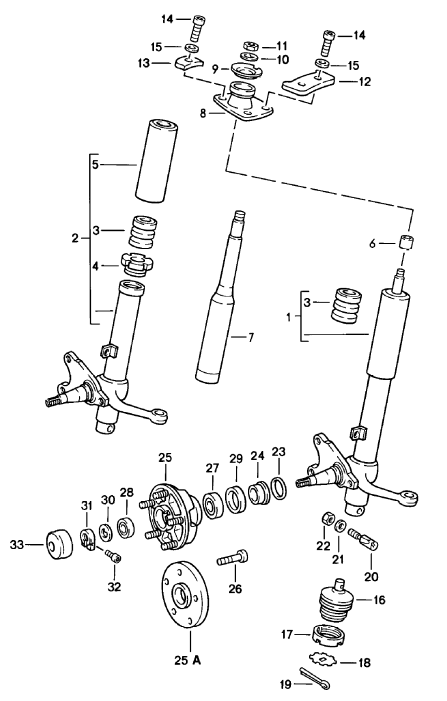 14
15
13
11
10
9
14
15
12
8
5
2
3
4
7
6
3
1
25
27
29
24
23
31
30
28
33
32
26
22
21
20
16
17
18
19
25 A