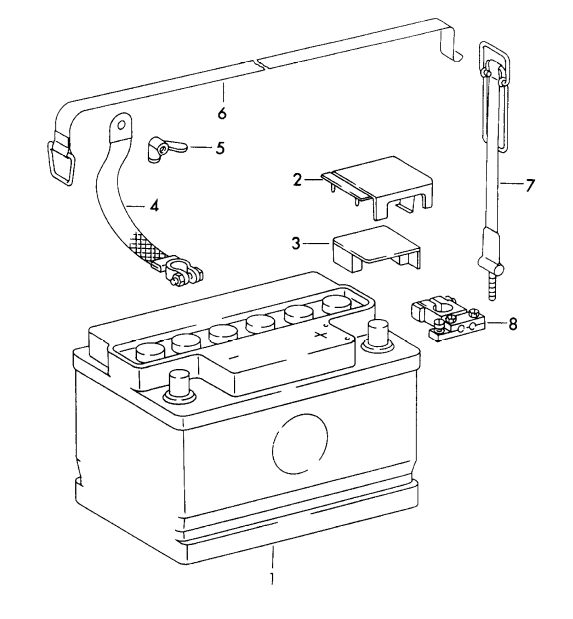 6
5
2
7
4
3
8
+
-
1