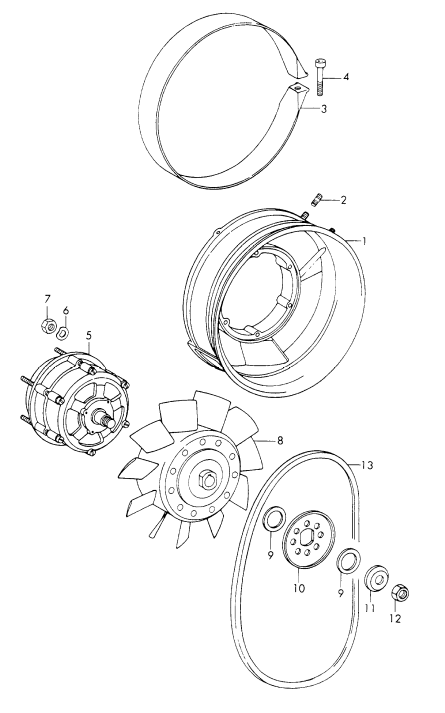 4
3
2
1
7
6
5
8
13
9
10
9
11
12