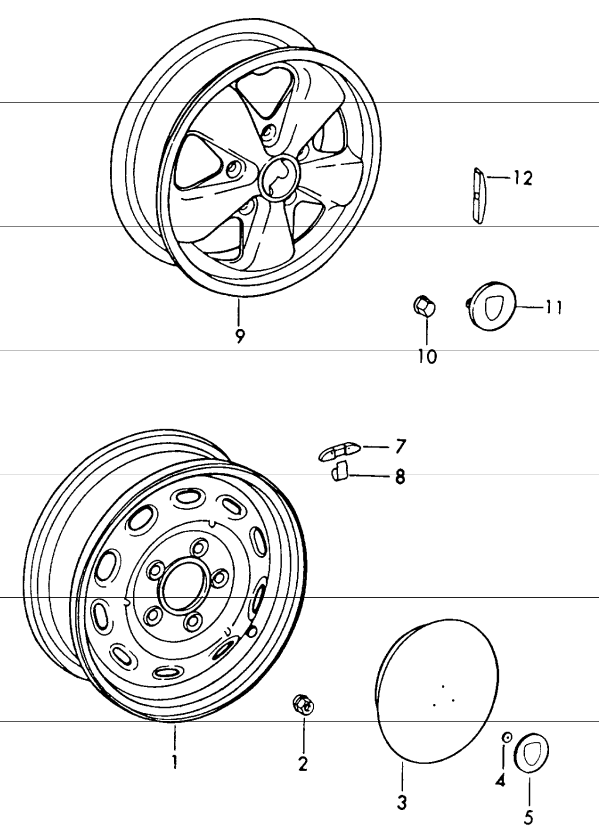 12

11

9

10

7

8

1

2

3

4

5