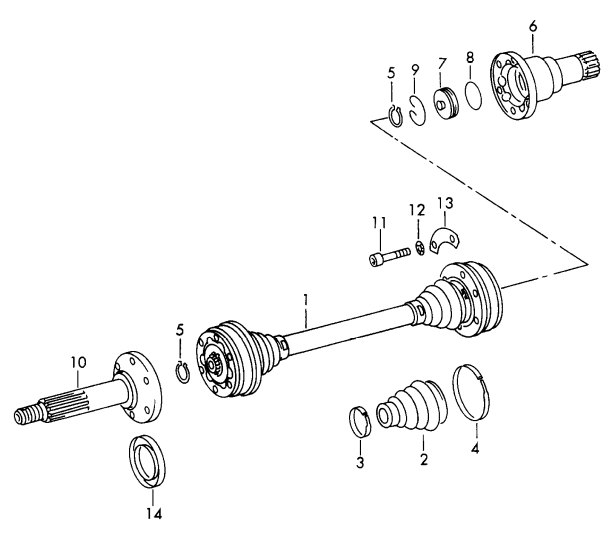 6
5
9
7
8
11
12
13
1
5
10
3
2
4
14