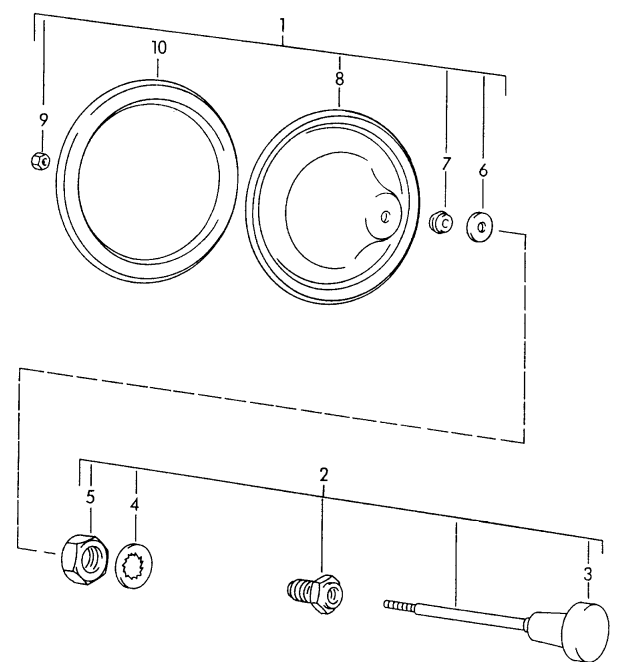 1
10
8
9
7
6
2
5
4
3