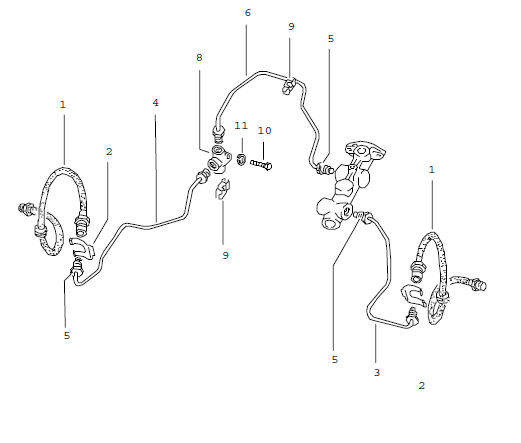 6
9
5
8
1
4
11
10
2
1
9
5
5
3
2