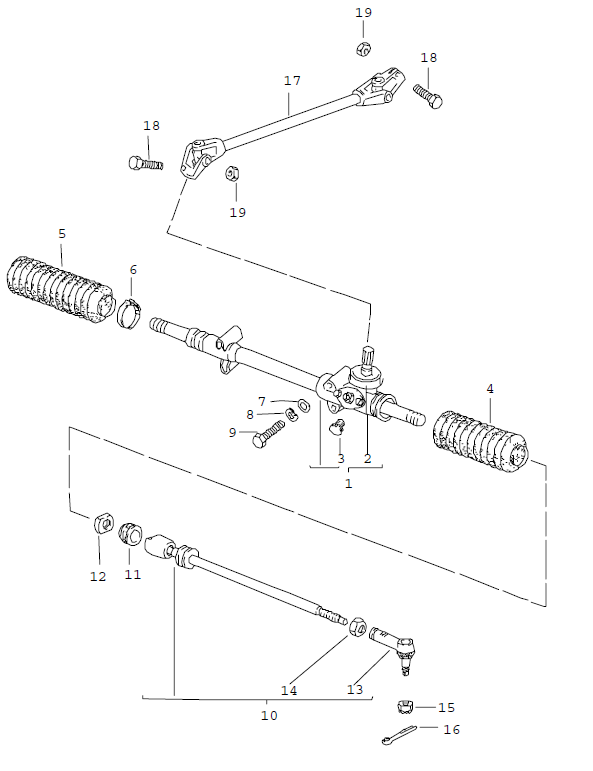 19
18
17
18
19
5
6
4
7
8
9
3
2
1
12
11
14
13
10
15
16