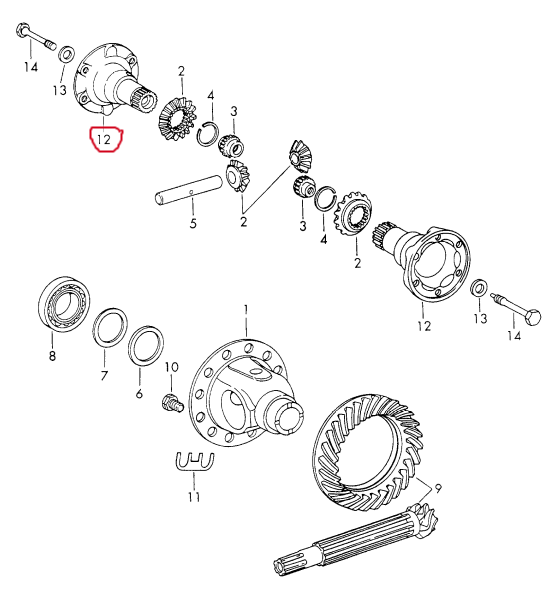 14
13
12
2
4
3
5
2
3
4
2
12
13
14
8
7
6
10
1
11
9