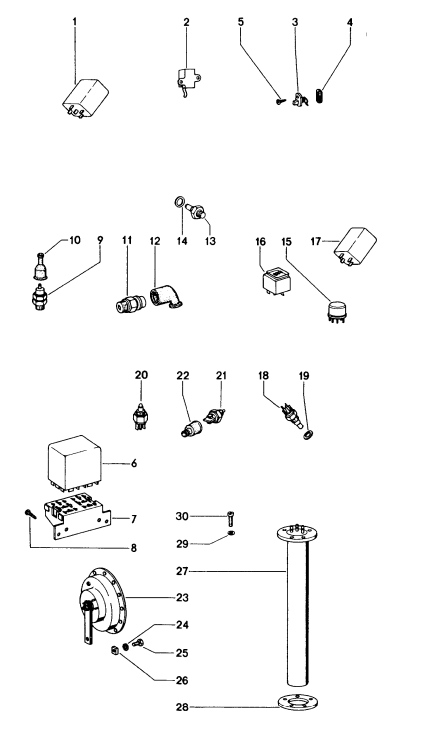 1
2
5
3
4
14
13
10
9
11
12
16
15
17
20
22
21
18
19
6
7
8
30
29
27
23
24
25
26
28