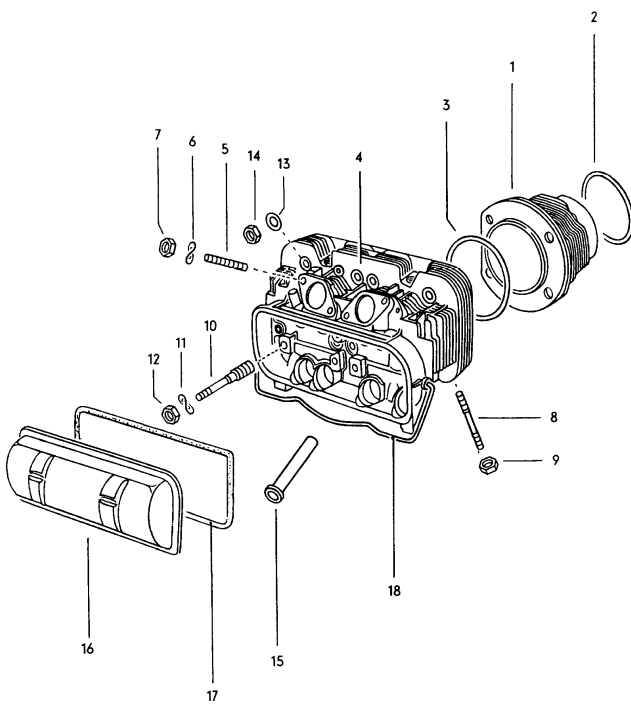 2
1
3
7
6
5
14
13
4
10
11
12
8
9
18
16
15
17