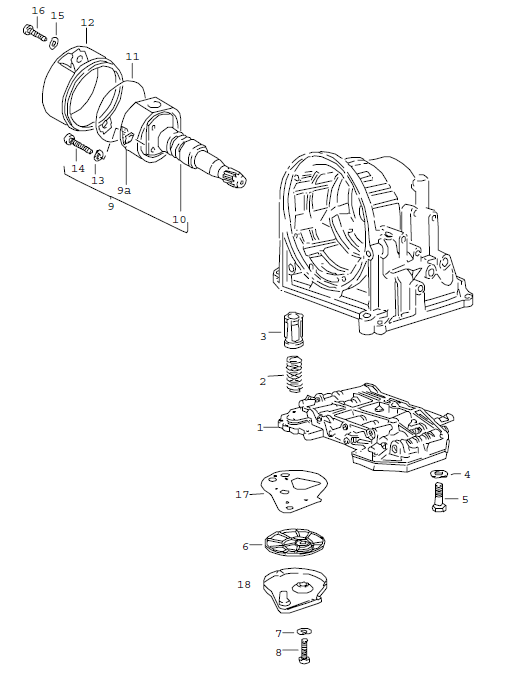 16
15
12
11
14
13
9a
9
10
3
2
1
4
5
17
6
18
7
8